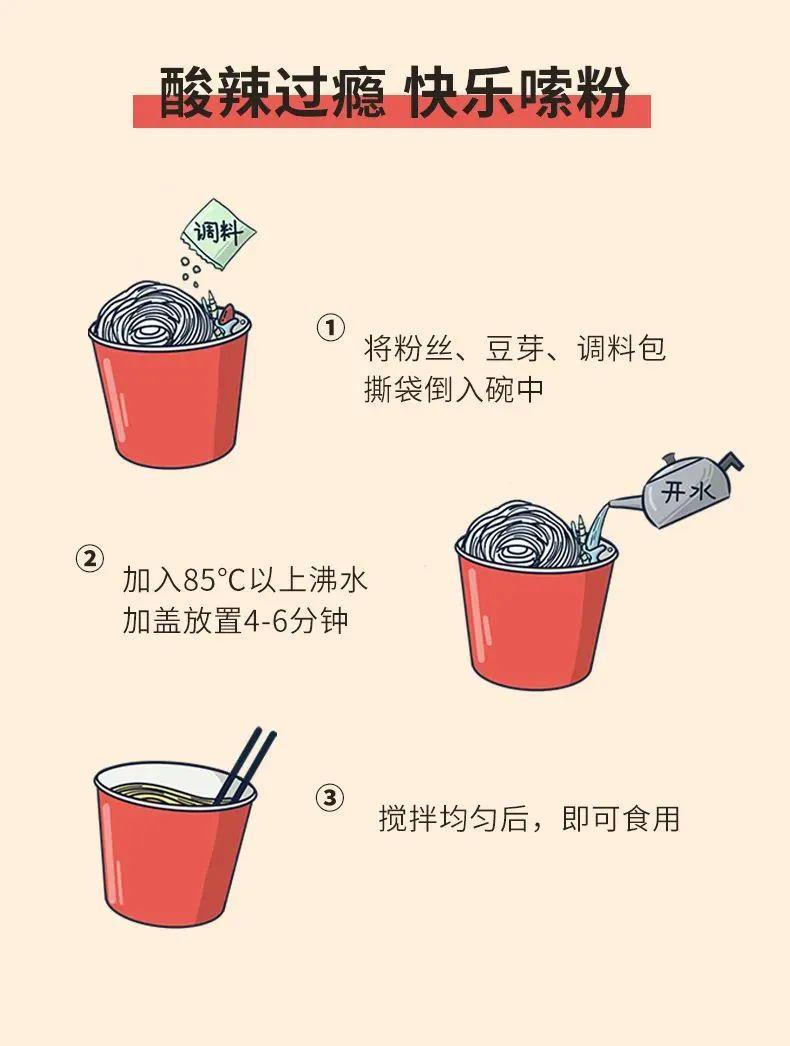 酸辣过瘾 快乐嗦粉

调料

① 将粉丝、豆芽、调料包撕袋倒入碗中

开水

② 加入85°C以上沸水
加盖放置4-6分钟

③ 搅拌均匀后，即可食用